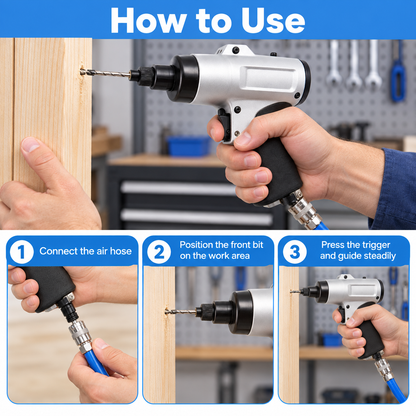 How to Use

1 Connect the air hose

2 Position the front bit on the work area

3 Press the trigger and guide steadily