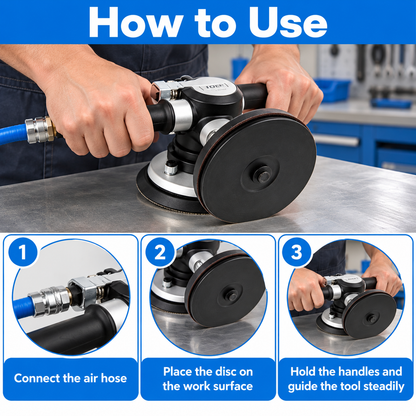 How to Use

1
Connect the air hose

2
Place the disc on the work surface

3
Hold the handles and guide the tool steadily