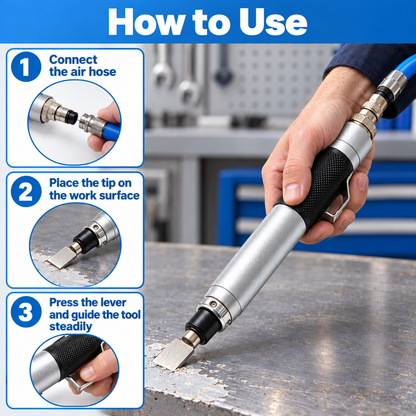 How to Use

1 Connect the air hose

2 Place the tip on the work surface

3 Press the lever and guide the tool steadily