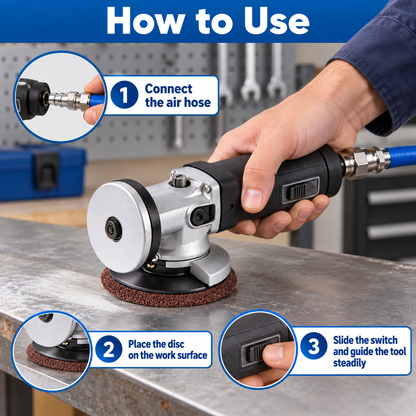 How to Use

1 Connect the air hose

2 Place the disc on the work surface

3 Slide the switch and guide the tool steadily