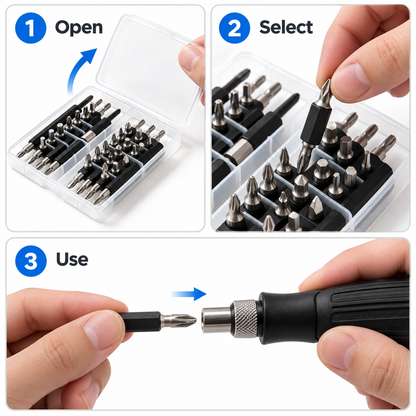 1 Open

2 Select

3 Use