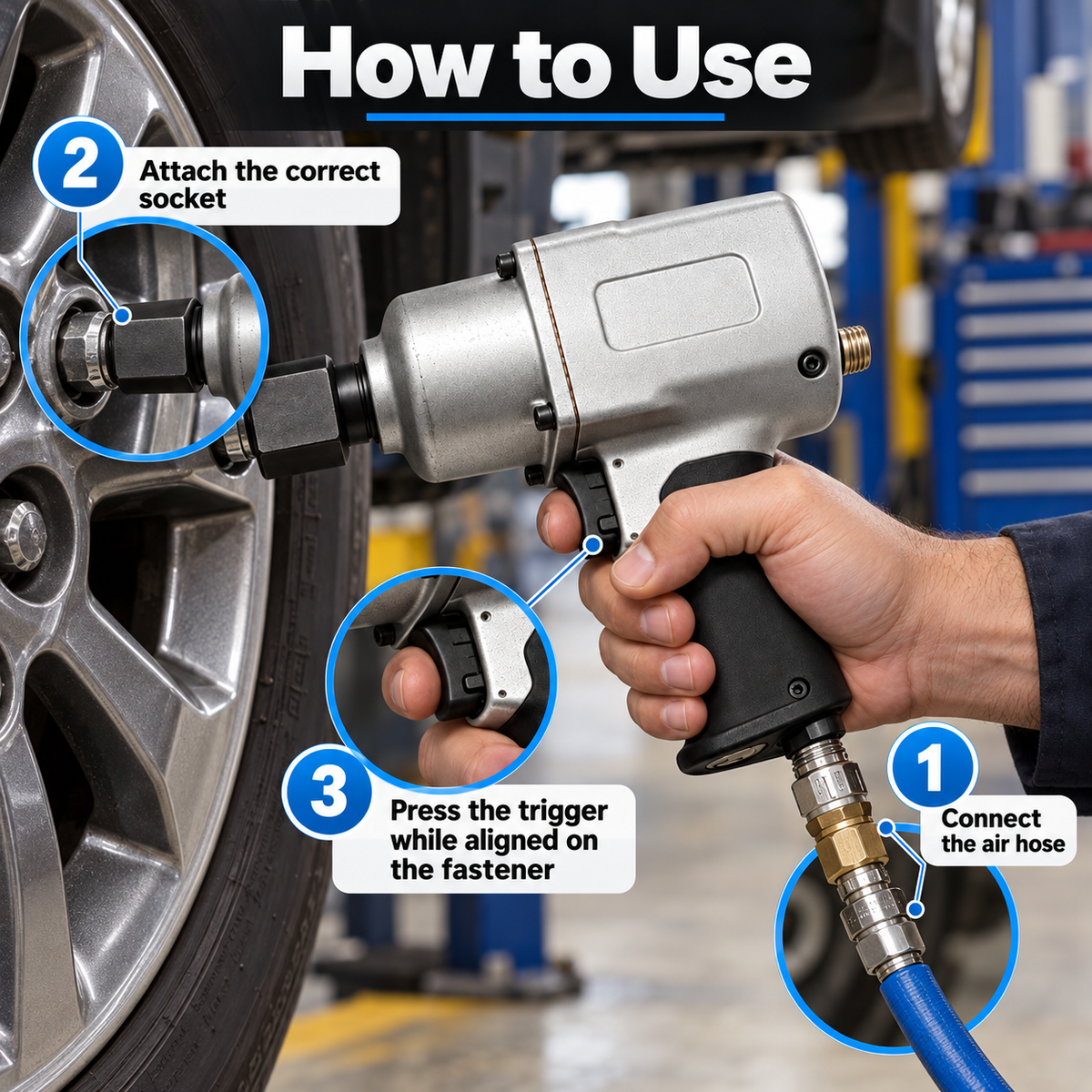 How to Use

2 Attach the correct socket

3 Press the trigger while aligned on the fastener

1 Connect the air hose