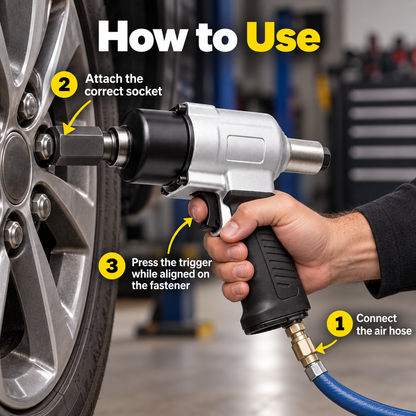 How to Use

2 Attach the correct socket

3 Press the trigger while aligned on the fastener

1 Connect the air hose