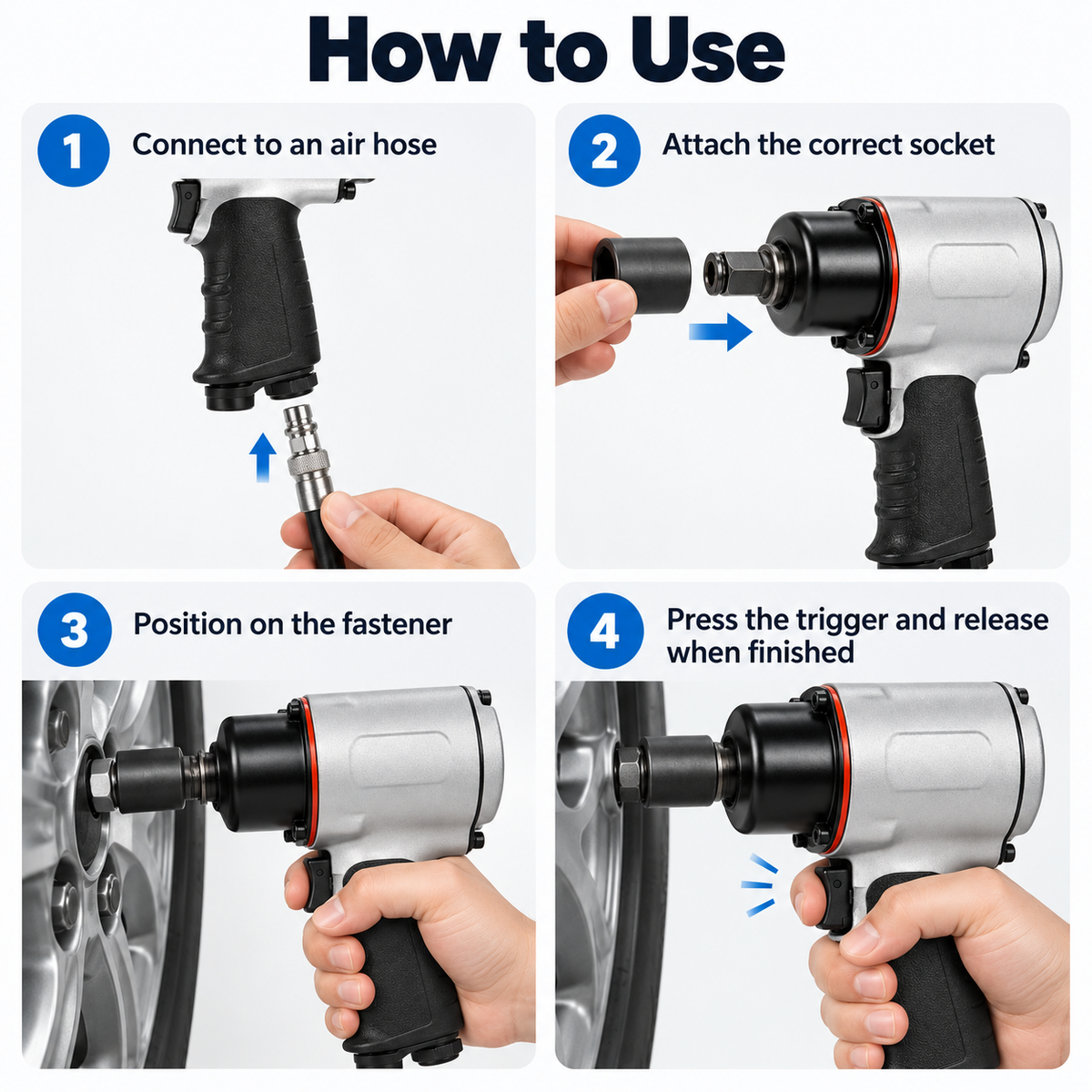 How to Use

1 Connect to an air hose

2 Attach the correct socket

3 Position on the fastener

4 Press the trigger and release when finished