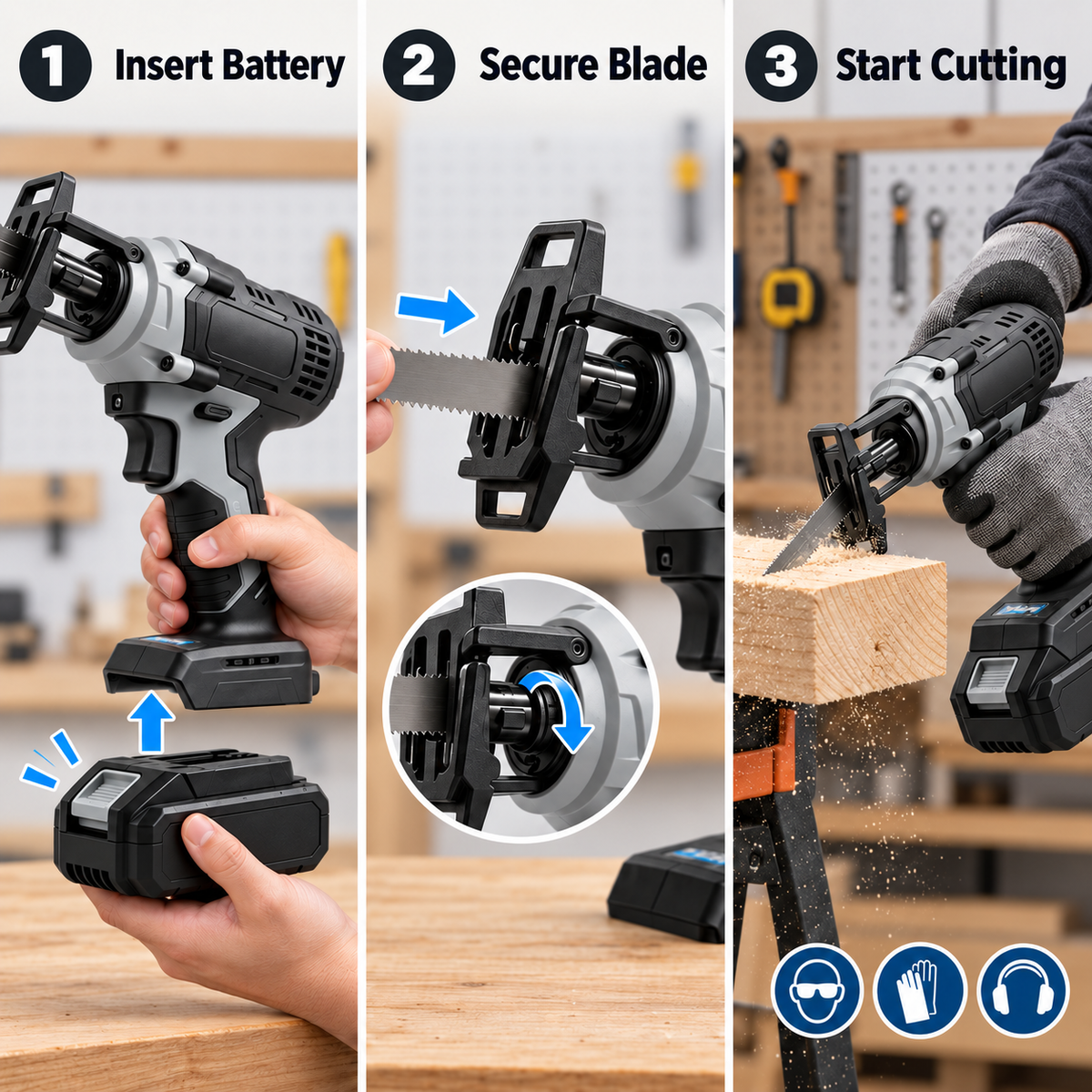 1 Insert Battery

2 Secure Blade

3 Start Cutting